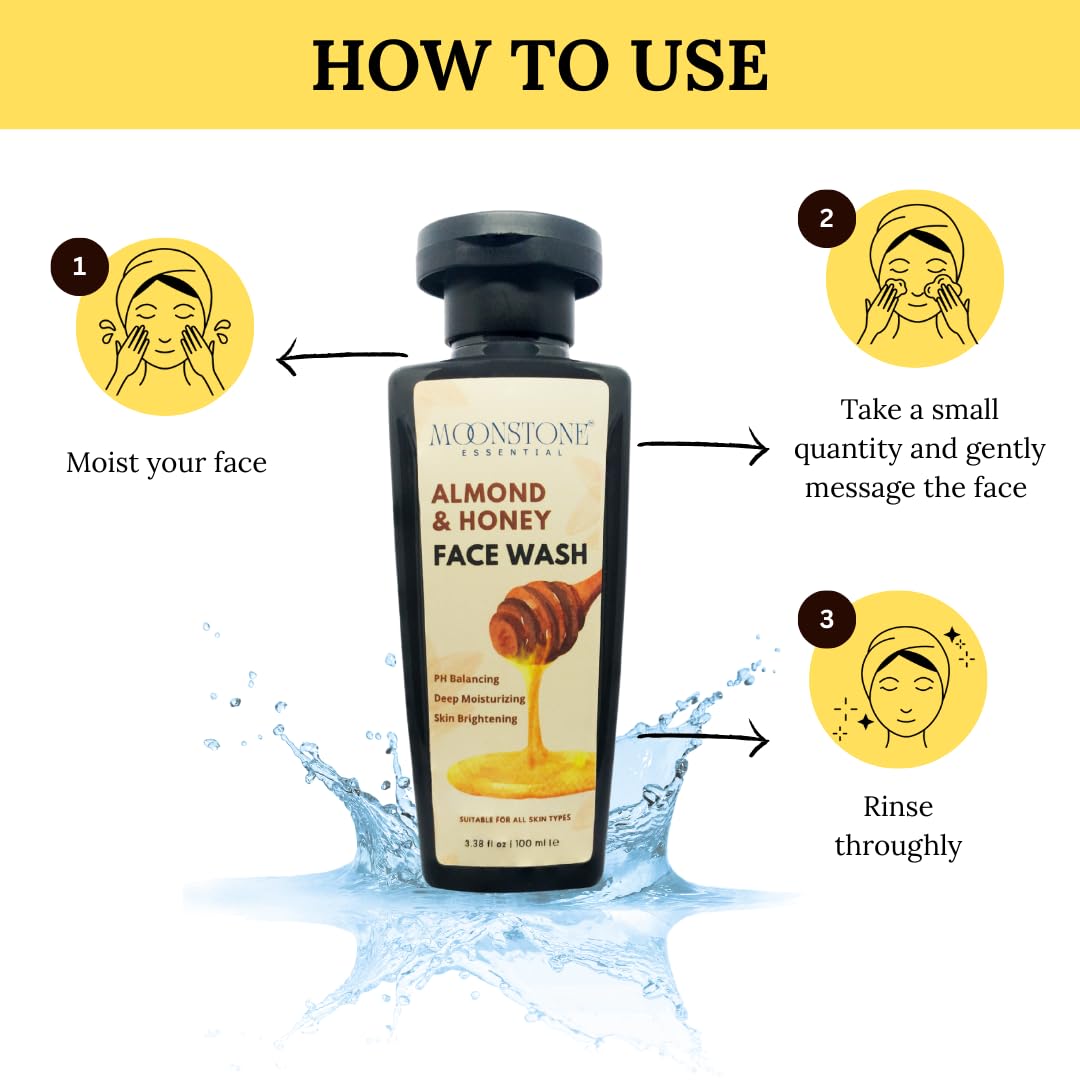 HOW TO USE

1

Moist your face

MOONSTONE®
ESSENTIAL

ALMOND & HONEY
FACE WASH

PH Balancing
Deep Moisturizing
Skin Brightening

SUITABLE FOR ALL SKIN TYPES

3.38 fl oz | 100 ml ℮

2

Take a small quantity and gently message the face

3

Rinse throughly